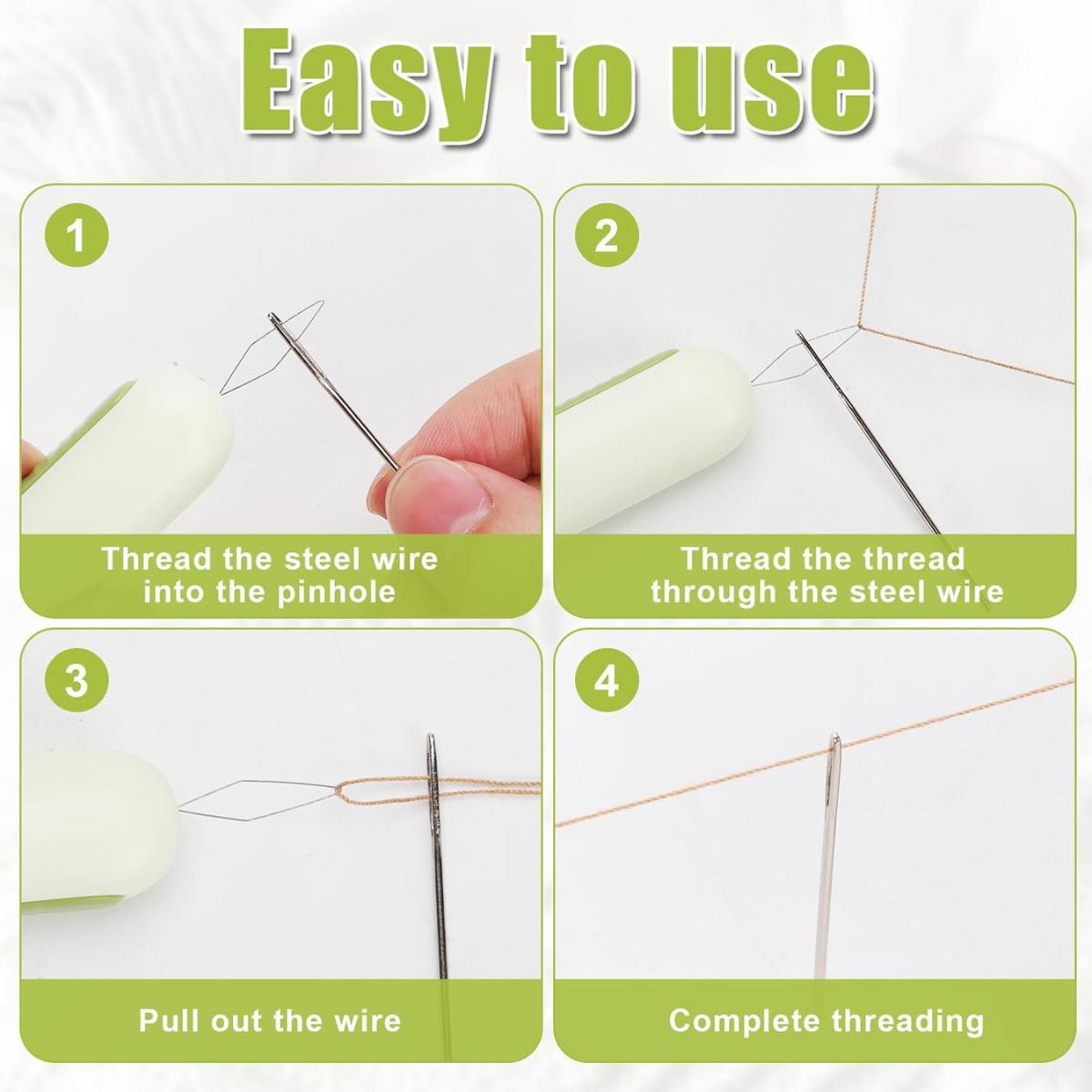 Easy to use

1
Thread the steel wire into the pinhole

2
Thread the thread through the steel wire

3
Pull out the wire

4
Complete threading