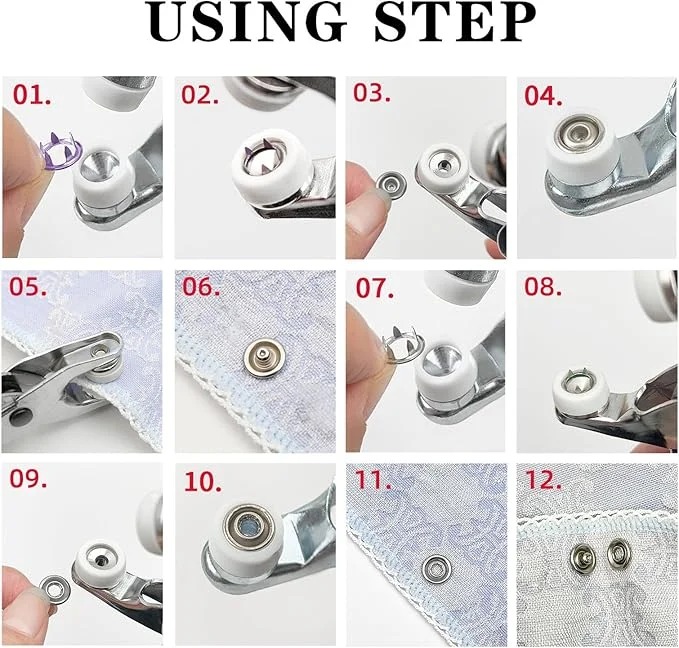 USING STEP

01.

02.

03.

04.

05.

06.

07.

08.

09.

10.

11.

12.